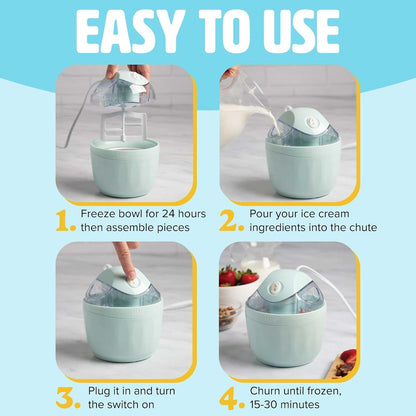 EASY TO USE

1. Freeze bowl for 24 hours then assemble pieces

2. Pour your ice cream ingredients into the chute

3. Plug it in and turn the switch on

4. Churn until frozen, 15-30 minutes